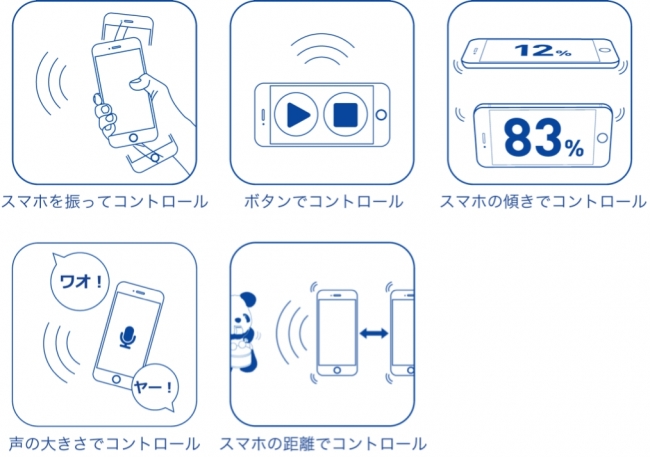 スマホを振ってコントロール

ボタンでコントロール

12%

83%

スマホの傾きでコントロール

ワオ！

ヤー！

声の大きさでコントロール

スマホの距離でコントロール