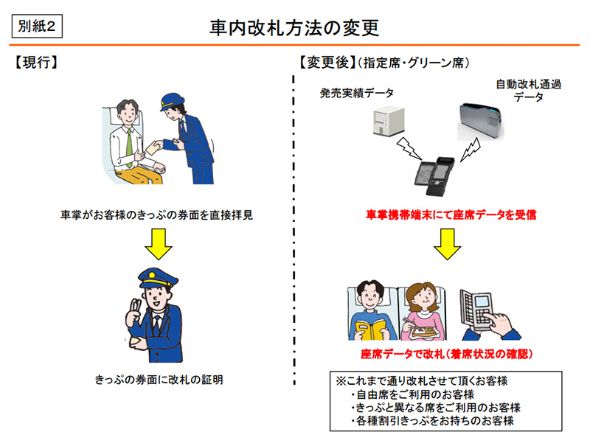 別紙2

車内改札方法の変更

【現行】

車掌がお客様のきっぷの券面を直接拝見

きっぷの券面に改札の証明

【変更後】(指定席・グリーン席)

発売実績データ

自動改札通過データ

車掌携帯端末にて座席データを受信

座席データで改札(着席状況の確認)

※これまで通り改札させて頂くお客様
・自由席をご利用のお客様
・きっぷと異なる席をご利用のお客様
・各種割引きっぷをお持ちのお客様