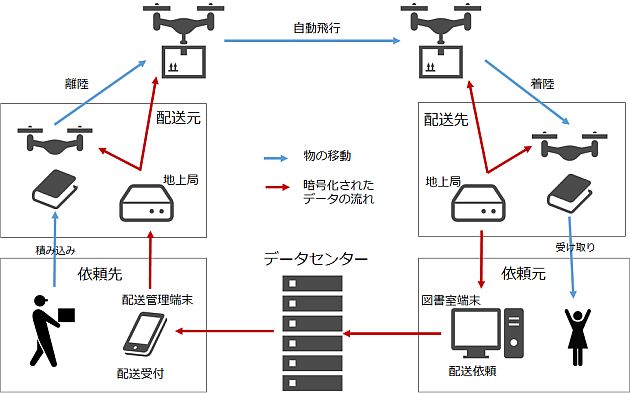 自動飛行

離陸

着陸

配送元

配送先

物の移動

暗号化されたデータの流れ

地上局

地上局

積み込み

受け取り

データセンター

依頼先

依頼元

配送管理端末

図書室端末

配送受付

配送依頼